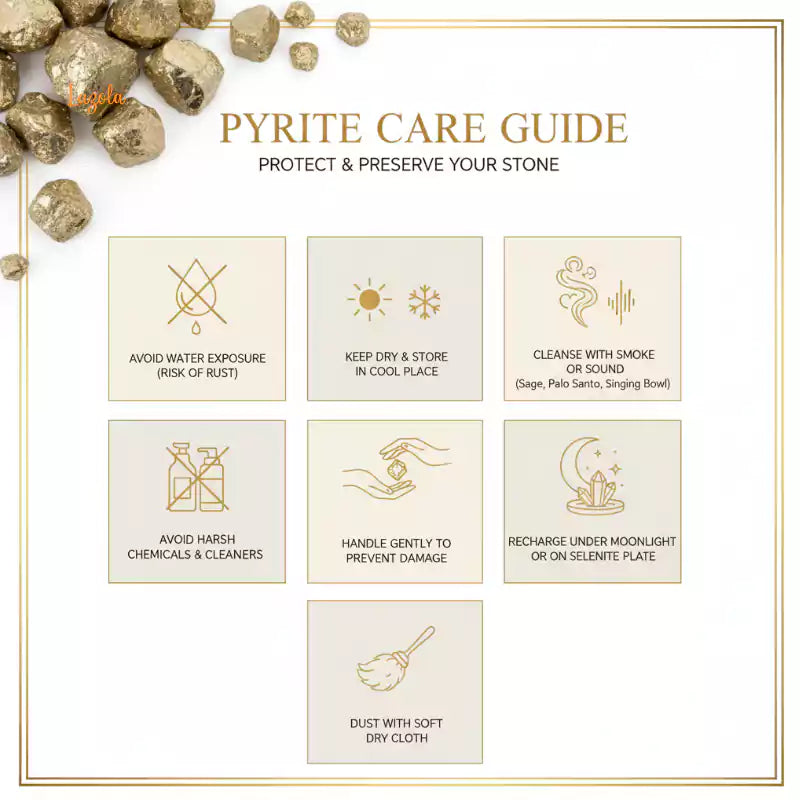 Lazola

PYRITE CARE GUIDE
PROTECT & PRESERVE YOUR STONE

AVOID WATER EXPOSURE (RISK OF RUST)

KEEP DRY & STORE IN COOL PLACE

CLEANSE WITH SMOKE OR SOUND (Sage, Palo Santo, Singing Bowl)

AVOID HARSH CHEMICALS & CLEANERS

HANDLE GENTLY TO PREVENT DAMAGE

RECHARGE UNDER MOONLIGHT OR ON SELENITE PLATE

DUST WITH SOFT DRY CLOTH